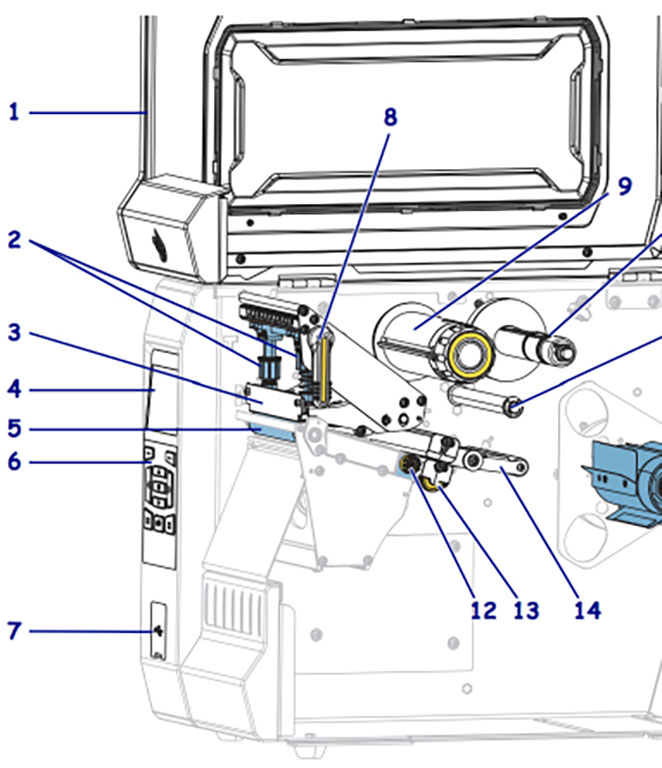 1
2
3
4
5
6
7
8
9
12
13
14